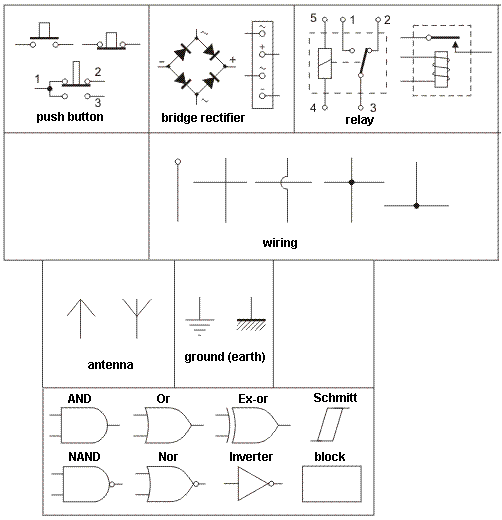 1
2
3
push button

~
-
+
~
~
+
~
-
bridge rectifier

5
1
2
4
3
relay

wiring

antenna

ground (earth)

AND
Or
Ex-or
Schmitt
NAND
Nor
Inverter
block